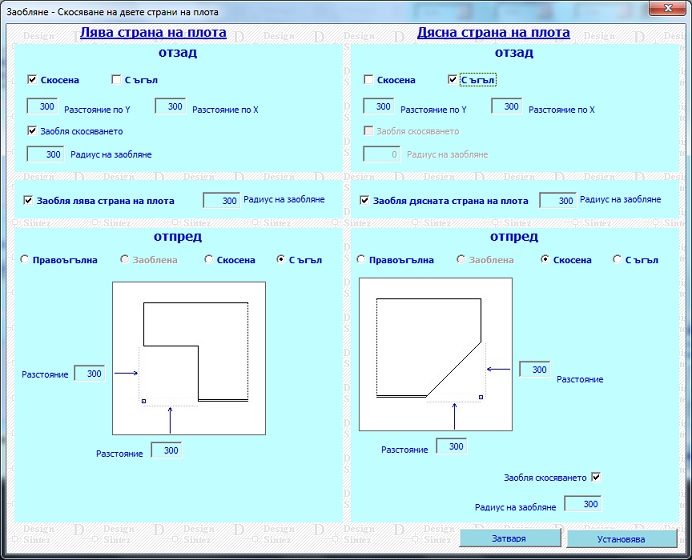 Заобляне - Скосяване на двете страни на плота

Лява страна на плота

отзад

Скосена
С ъгъл

300 Разстояние по Y
300 Разстояние по X

Заобля скосяването

300 Радиус на заобляне

Заобля лява страна на плота
300 Радиус на заобляне

отпред

Правоъгълна
Заоблена
Скосена
С ъгъл

Разстояние 300

Разстояние 300

Дясна страна на плота

отзад

Скосена
С ъгъл

300 Разстояние по Y
300 Разстояние по X

Заобля скосяването

0 Радиус на заобляне

Заобля дясната страна на плота
300 Радиус на заобляне

отпред

Правоъгълна
Заоблена
Скосена
С ъгъл

300 Разстояние

Разстояние 300

Заобля скосяването

Радиус на заобляне 300

Затваря
Установява

Design Sintez